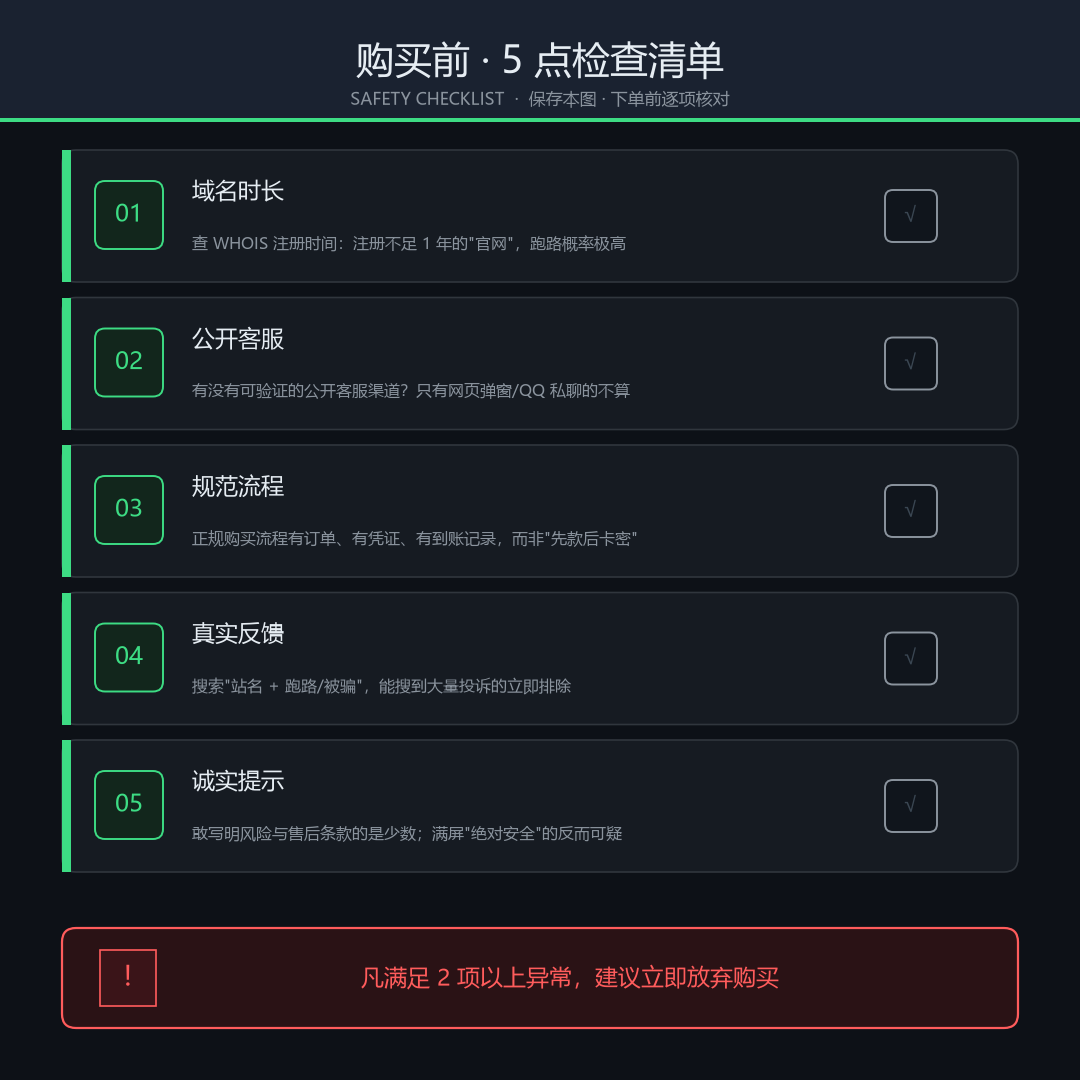 购买前 · 5 点检查清单

SAFETY CHECKLIST · 保存本图 · 下单前逐项核对

01
域名时长
查 WHOIS 注册时间：注册不足 1 年的"官网"，跑路概率极高
√

02
公开客服
有没有可验证的公开客服渠道？只有网页弹窗/QQ 私聊的不算
√

03
规范流程
正规购买流程有订单、有凭证、有到账记录，而非"先款后卡密"
√

04
真实反馈
搜索"站名 + 跑路/被骗"，能搜到大量投诉的立即排除
√

05
诚实提示
敢写明风险与售后条款的是少数；满屏"绝对安全"的反而可疑
√

!
凡满足 2 项以上异常，建议立即放弃购买